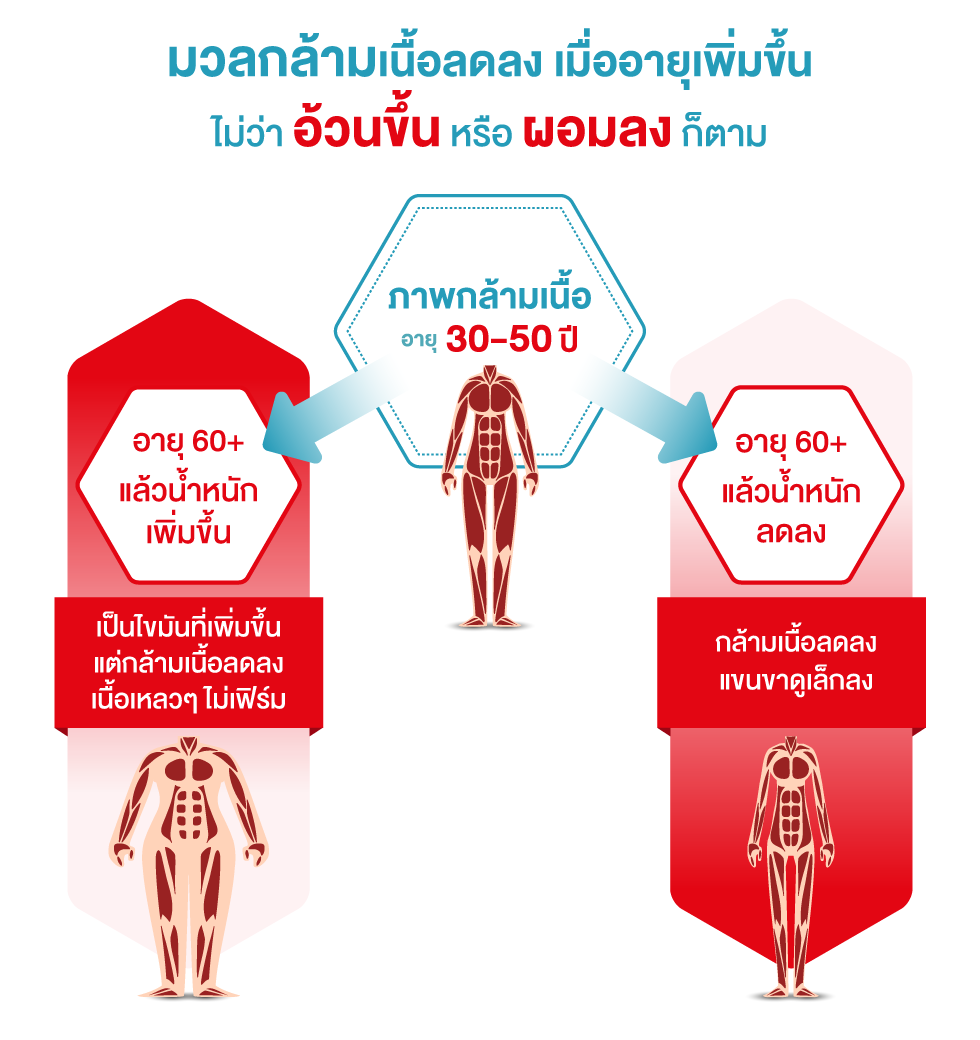 มวลกล้ามเนื้อลดลง เมื่ออายุเพิ่มขึ้น
ไม่ว่า อ้วนขึ้น หรือ ผอมลง ก็ตาม

ภาพกล้ามเนื้อ
อายุ 30-50 ปี

อายุ 60+
แล้วน้ำหนัก
เพิ่มขึ้น

เป็นไขมันที่เพิ่มขึ้น
แต่กล้ามเนื้อลดลง
เนื้อเหลวๆ ไม่เฟิร์ม

อายุ 60+
แล้วน้ำหนัก
ลดลง

กล้ามเนื้อลดลง
แขนขาดูเล็กลง